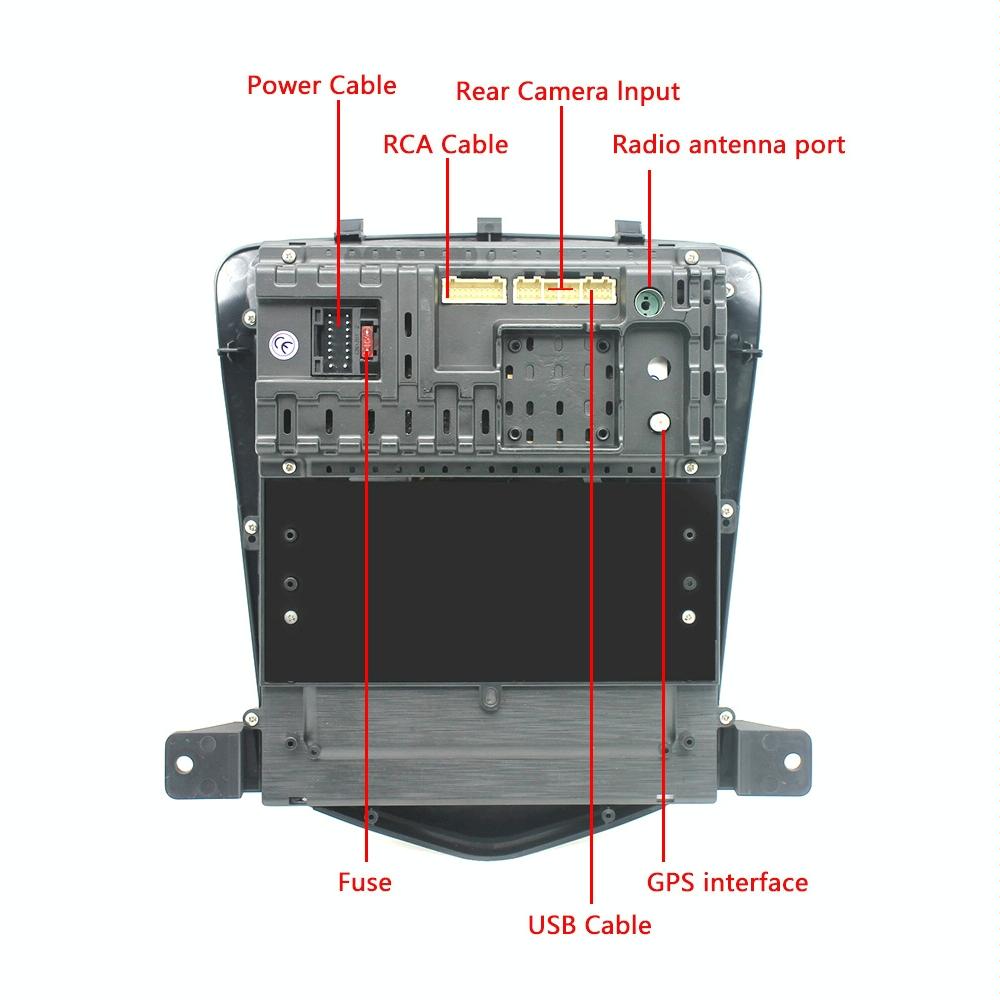 Power Cable
Rear Camera Input
RCA Cable
Radio antenna port
CE
Fuse
GPS interface
USB Cable